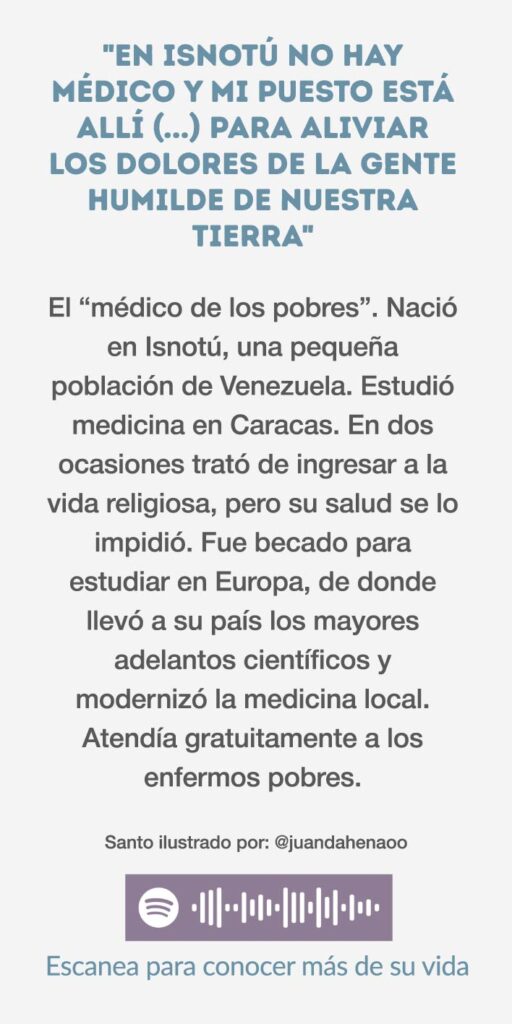 "EN ISNOTÚ NO HAY MÉDICO Y MI PUESTO ESTÁ ALLÍ (...) PARA ALIVIAR LOS DOLORES DE LA GENTE HUMILDE DE NUESTRA TIERRA"

El "médico de los pobres". Nació en Isnotú, una pequeña población de Venezuela. Estudió medicina en Caracas. En dos ocasiones trató de ingresar a la vida religiosa, pero su salud se lo impidió. Fue becado para estudiar en Europa, de donde llevó a su país los mayores adelantos científicos y modernizó la medicina local. Atendía gratuitamente a los enfermos pobres.

Santo ilustrado por: @juandahenaoo

Escanea para conocer más de su vida